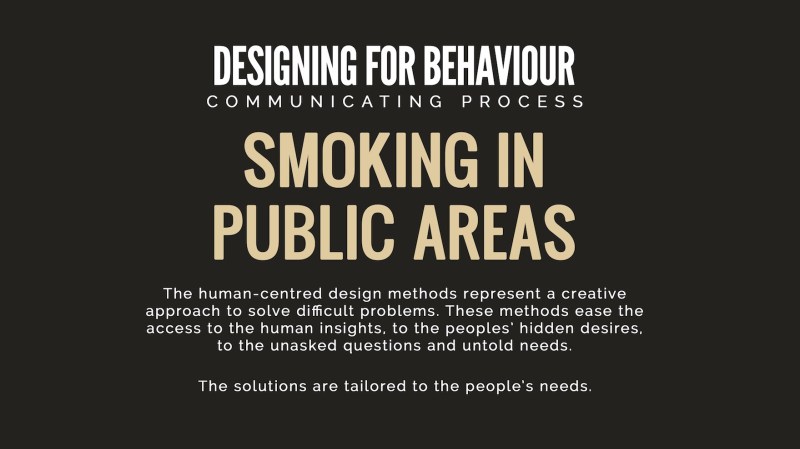 DESIGNING FOR BEHAVIOUR
COMMUNICATING PROCESS

SMOKING IN PUBLIC AREAS

The human-centred design methods represent a creative approach to solve difficult problems. These methods ease the access to the human insights, to the peoples' hidden desires, to the unasked questions and untold needs.

The solutions are tailored to the people's needs.